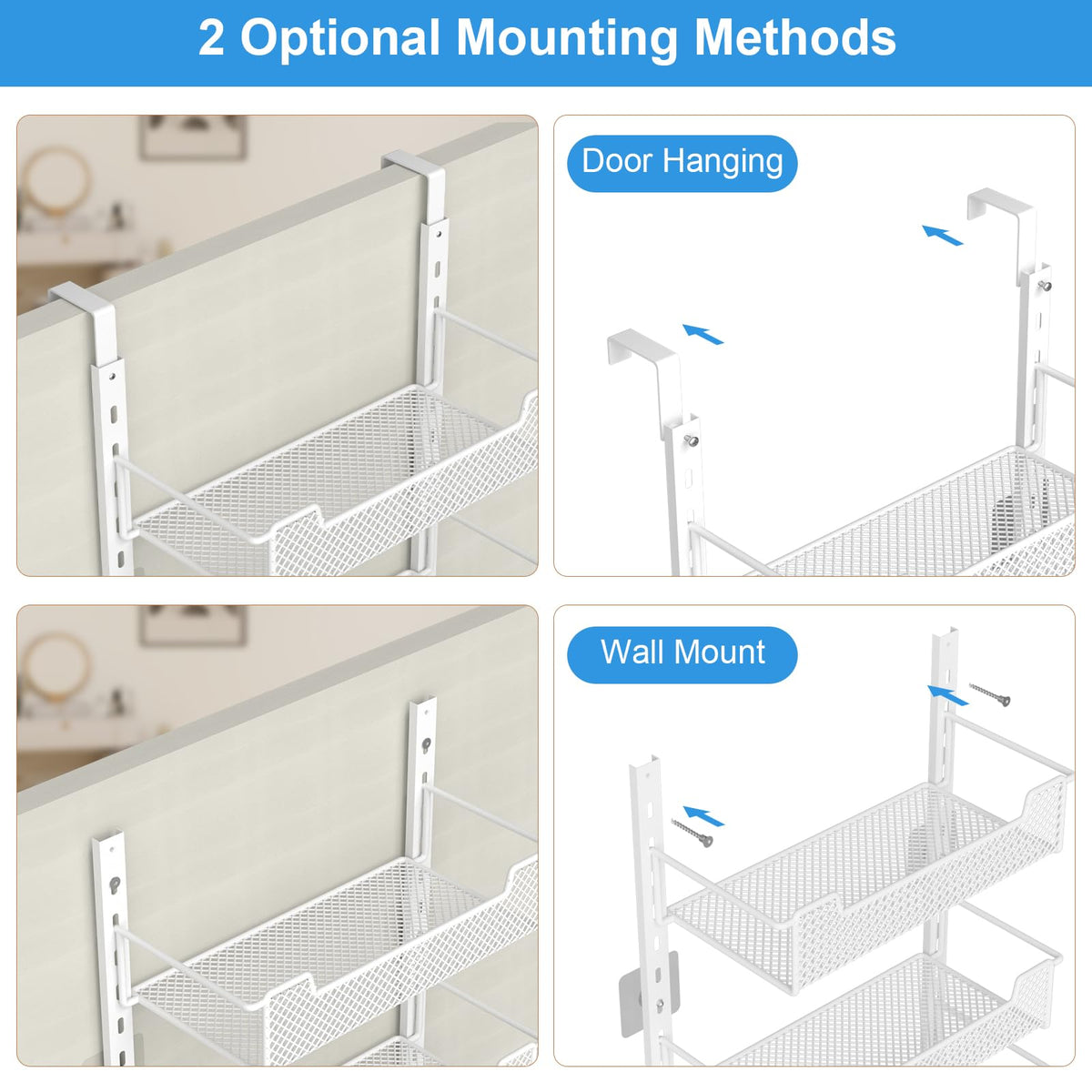 2 Optional Mounting Methods

Door Hanging

Wall Mount