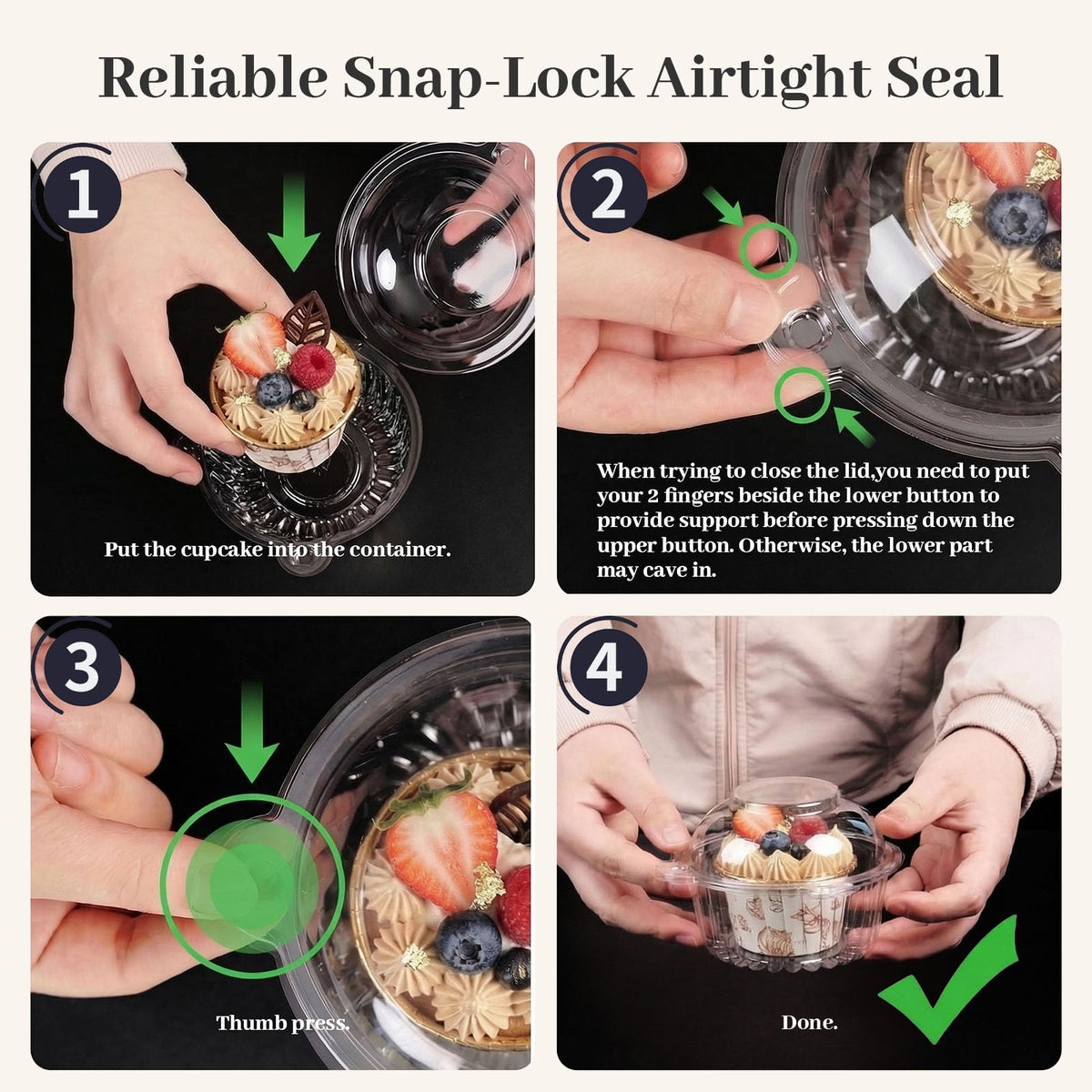 Reliable Snap-Lock Airtight Seal

1

Put the cupcake into the container.

2

When trying to close the lid,you need to put your 2 fingers beside the lower button to provide support before pressing down the upper button. Otherwise, the lower part may cave in.

3

Thumb press.

4

Done.