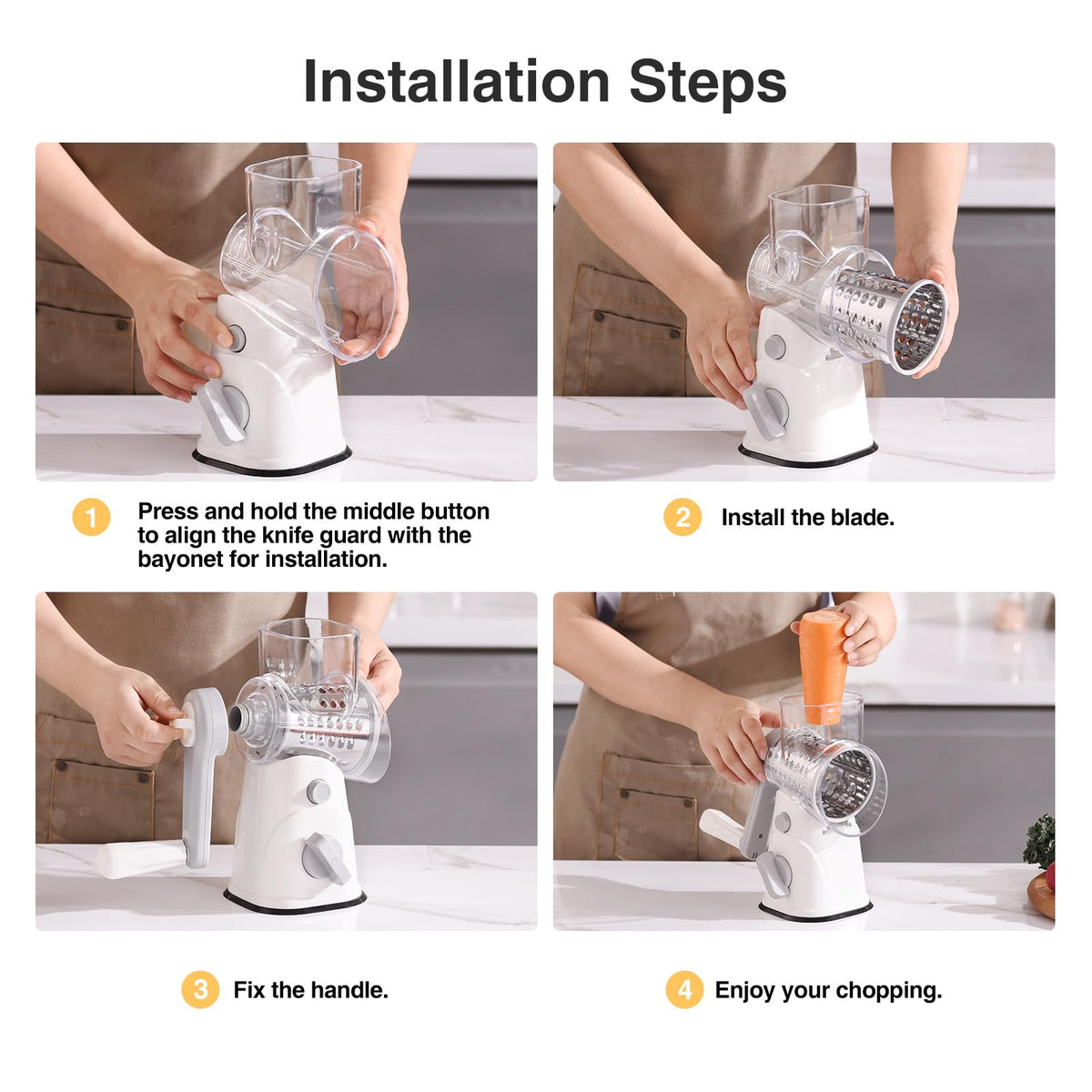 Installation Steps

1 Press and hold the middle button to align the knife guard with the bayonet for installation.

2 Install the blade.

3 Fix the handle.

4 Enjoy your chopping.