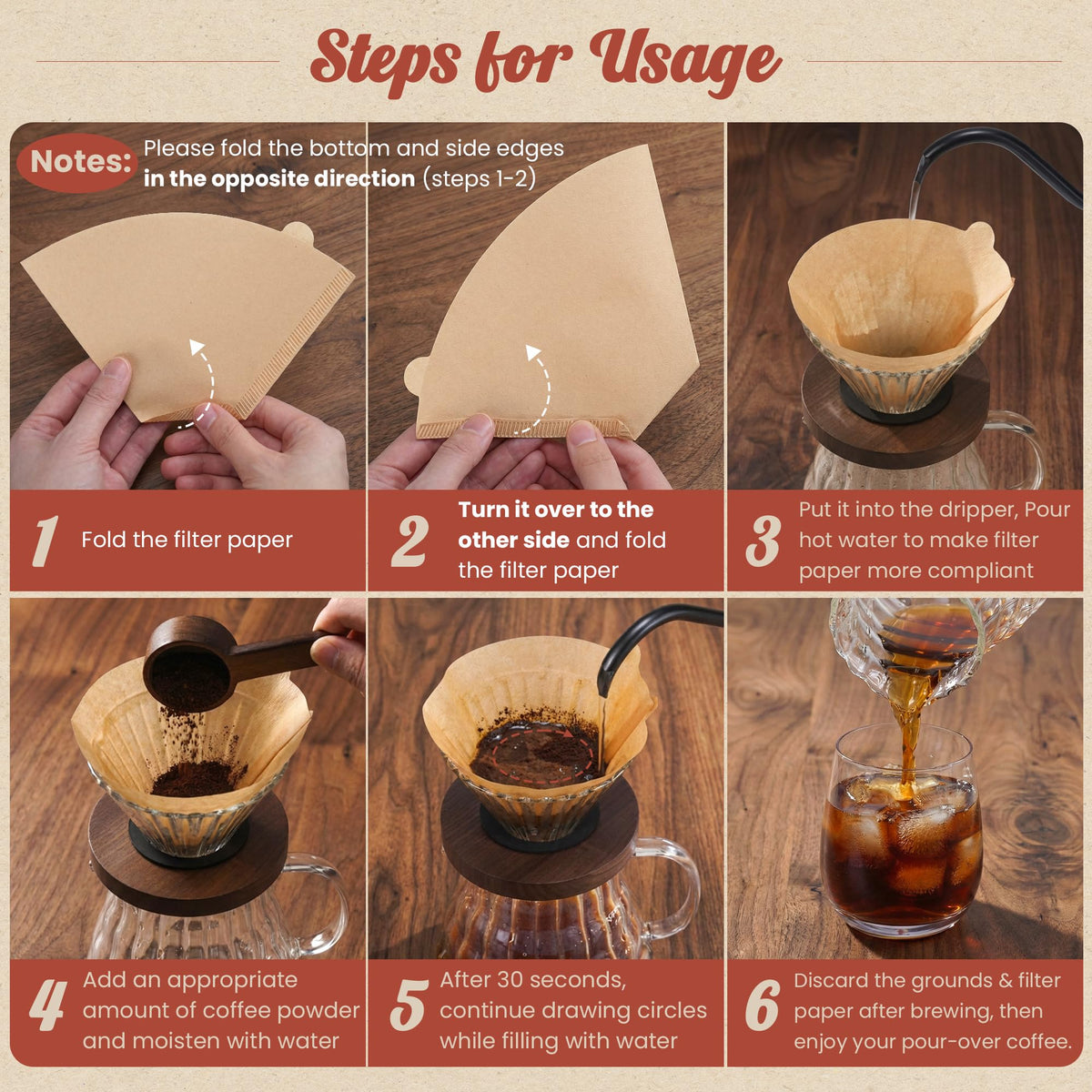 Steps for Usage

Notes: Please fold the bottom and side edges in the opposite direction (steps 1-2)

1 Fold the filter paper

2 Turn it over to the other side and fold the filter paper

3 Put it into the dripper, Pour hot water to make filter paper more compliant

4 Add an appropriate amount of coffee powder and moisten with water

5 After 30 seconds, continue drawing circles while filling with water

6 Discard the grounds & filter paper after brewing, then enjoy your pour-over coffee.