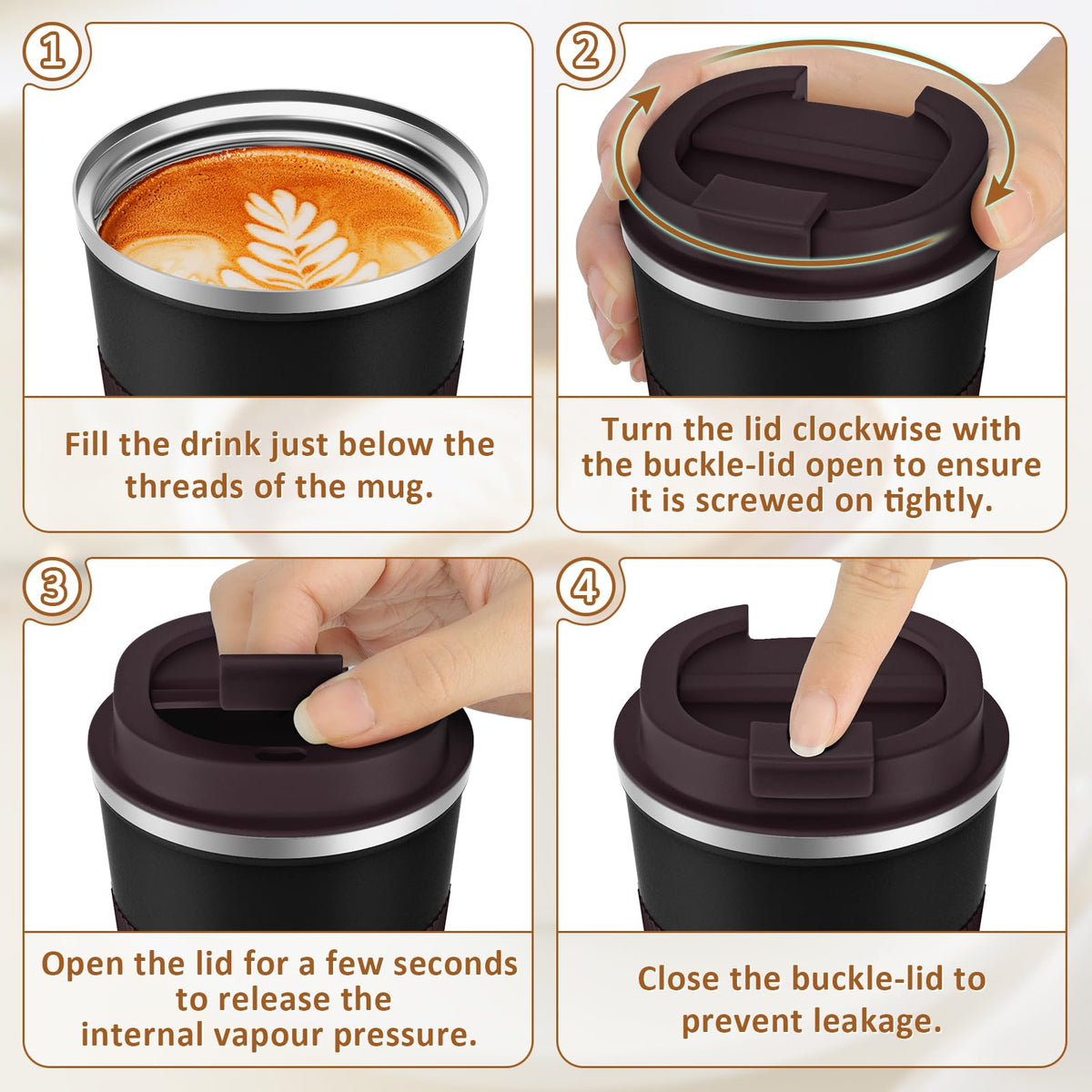 ①

Fill the drink just below the threads of the mug.

②

Turn the lid clockwise with the buckle-lid open to ensure it is screwed on tightly.

③

Open the lid for a few seconds to release the internal vapour pressure.

④

Close the buckle-lid to prevent leakage.