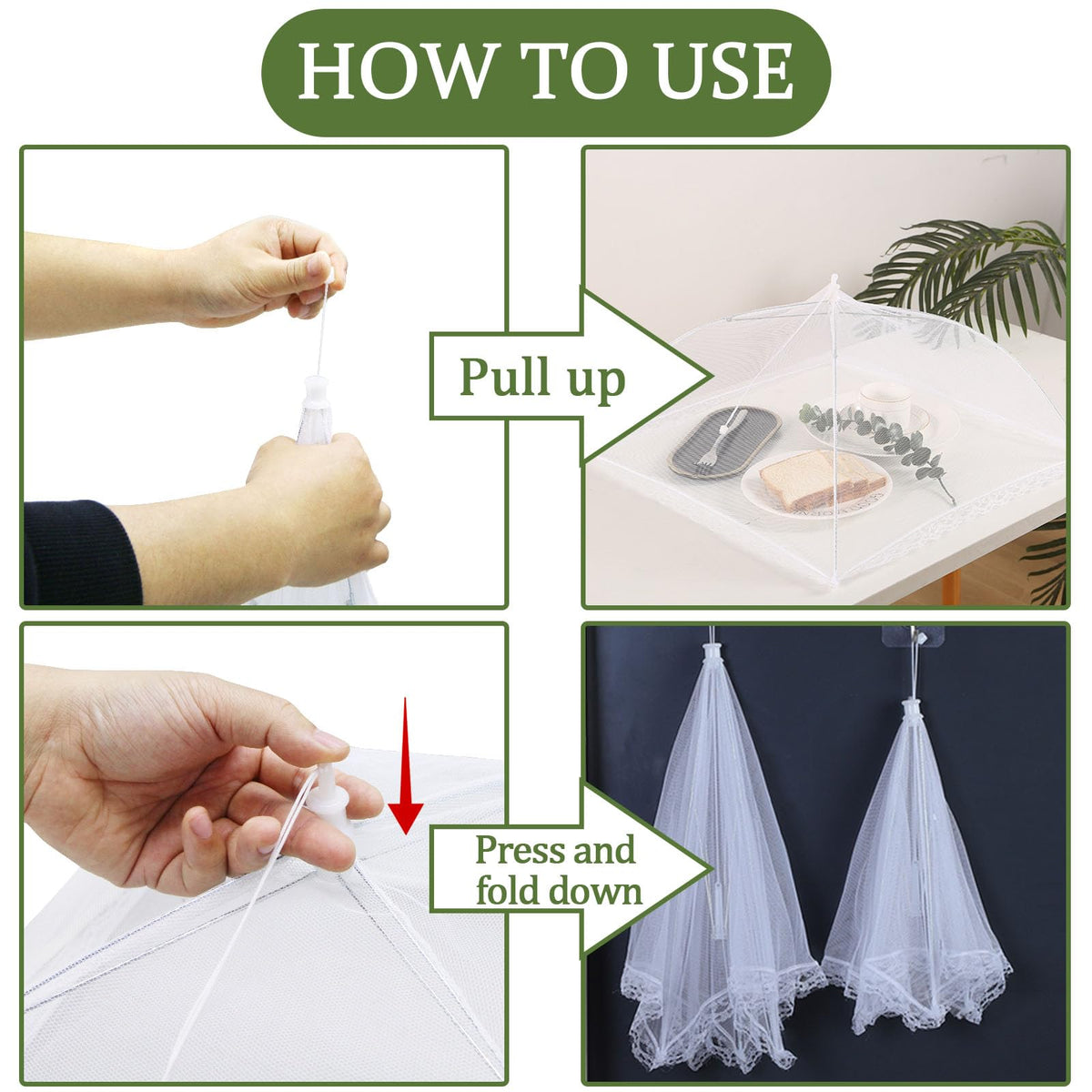 HOW TO USE

Pull up

Press and fold down