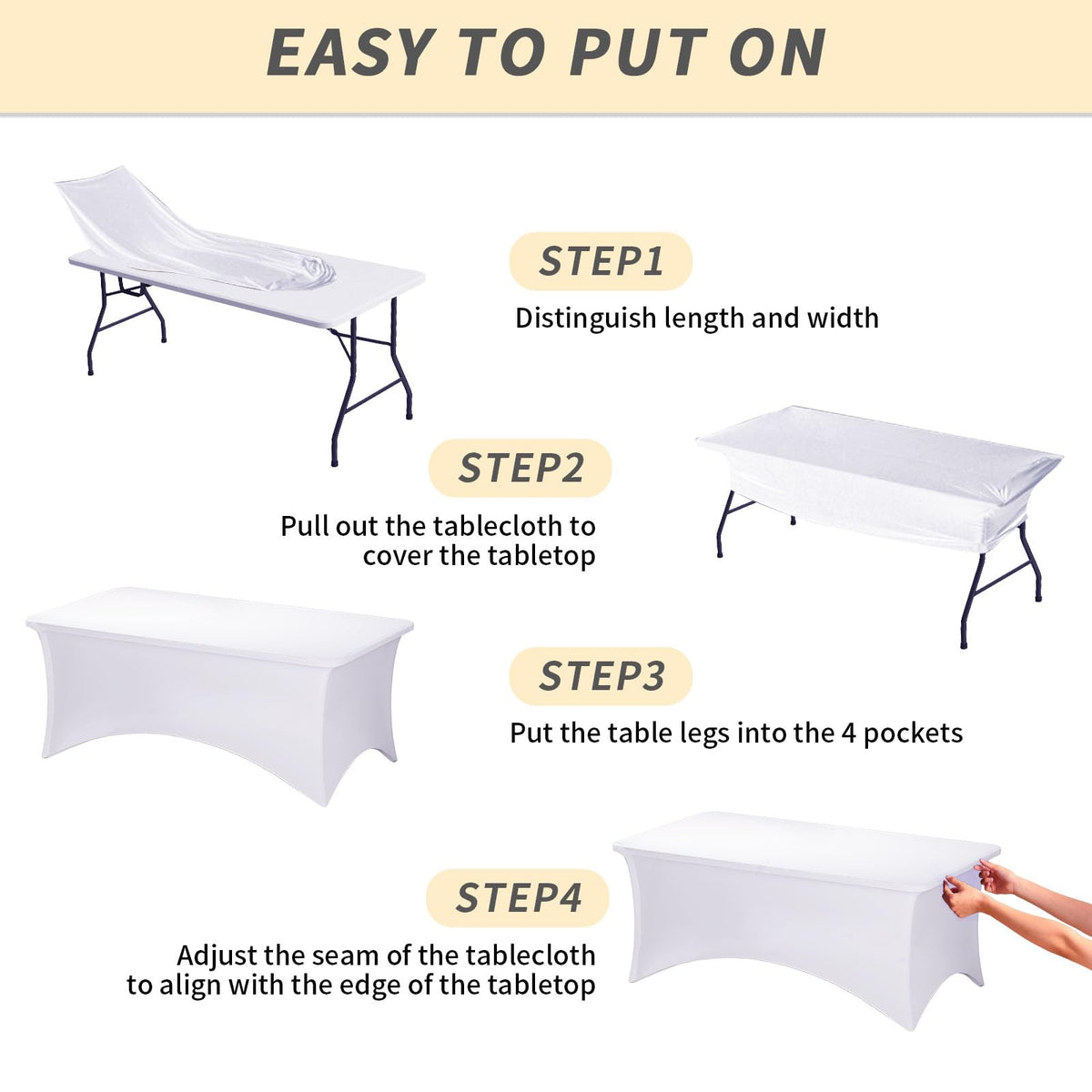 EASY TO PUT ON

STEP1

Distinguish length and width

STEP2

Pull out the tablecloth to cover the tabletop

STEP3

Put the table legs into the 4 pockets

STEP4

Adjust the seam of the tablecloth to align with the edge of the tabletop