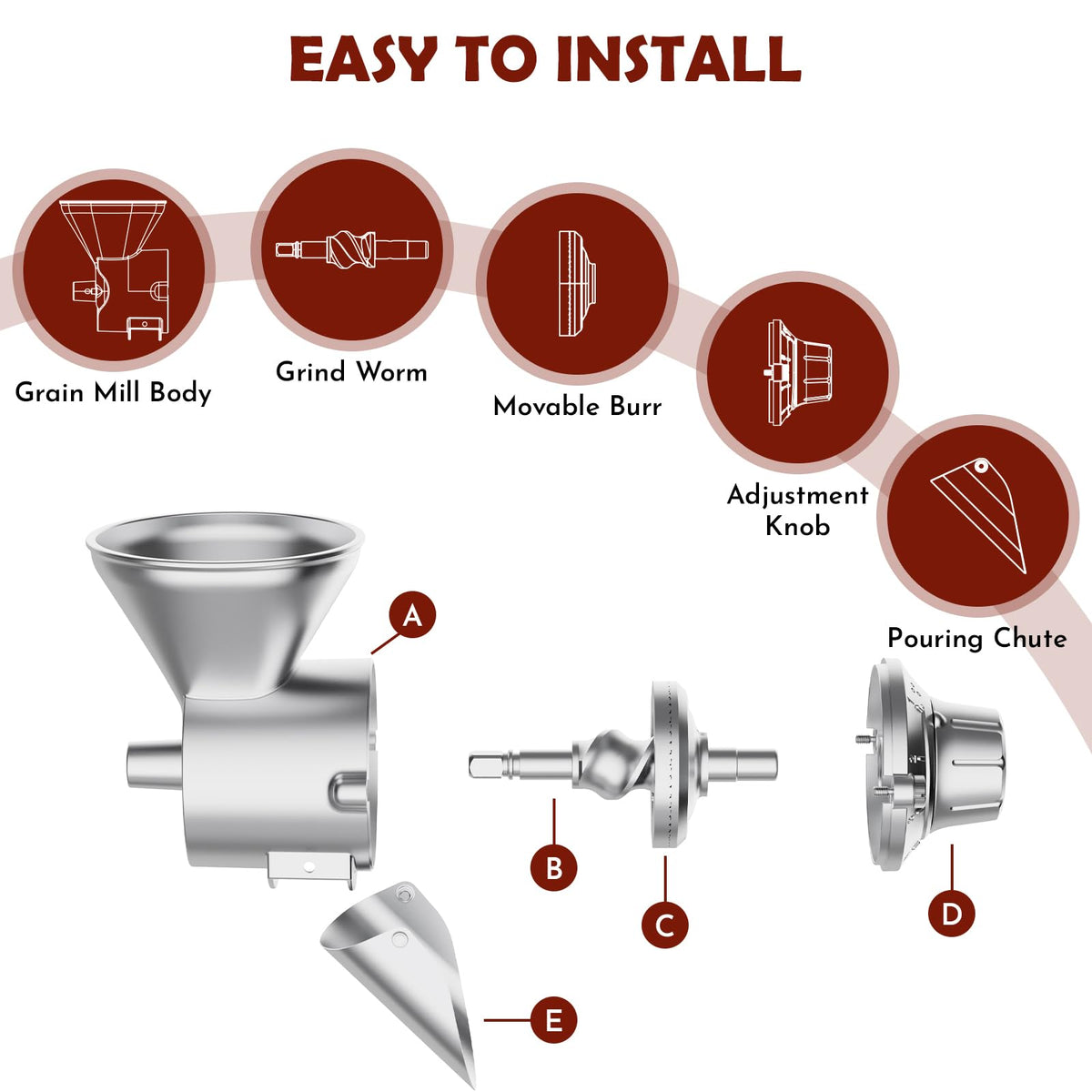 EASY TO INSTALL

Grain Mill Body

Grind Worm

Movable Burr

Adjustment Knob

Pouring Chute

A

B

C

D

E