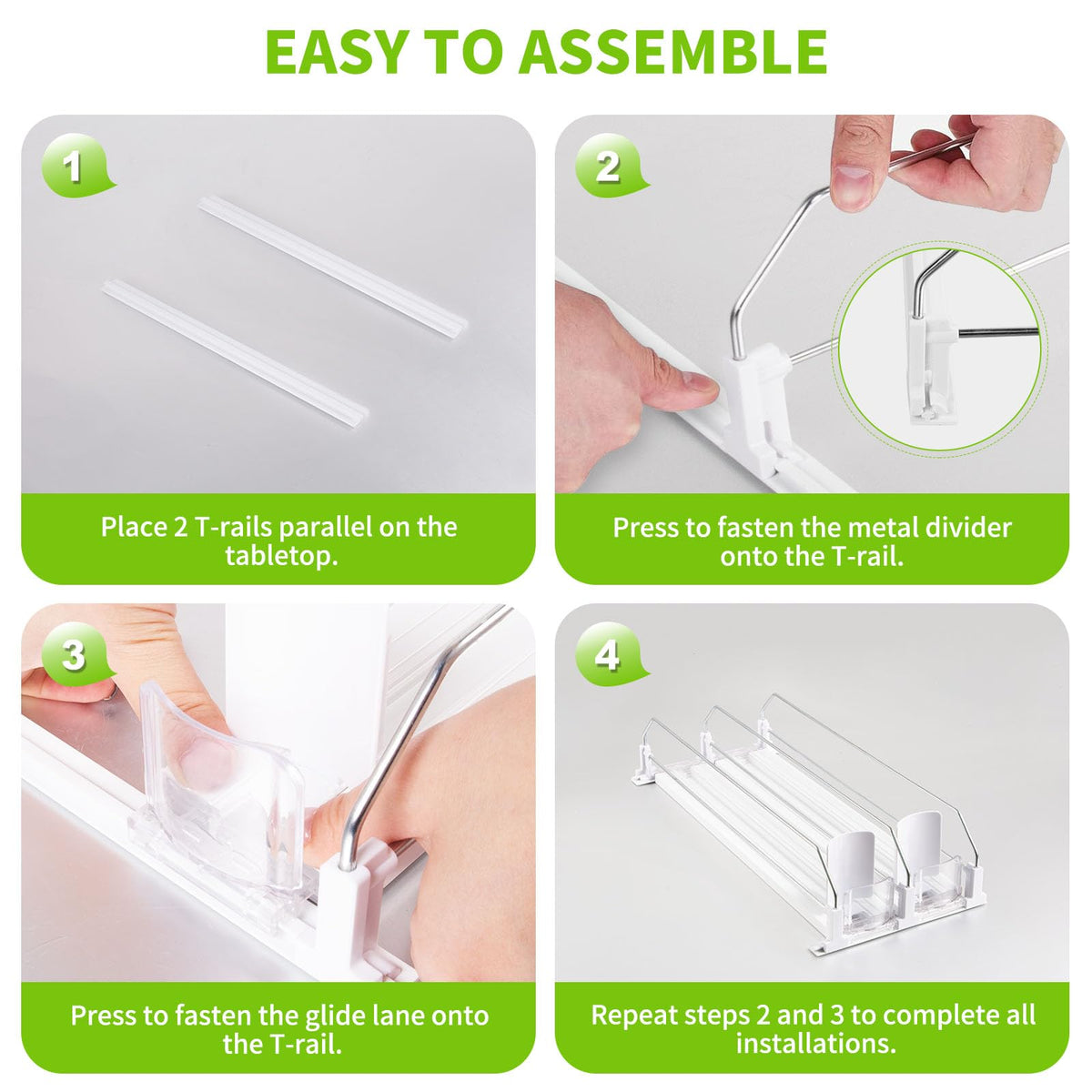 EASY TO ASSEMBLE

1

Place 2 T-rails parallel on the tabletop.

2

Press to fasten the metal divider onto the T-rail.

3

Press to fasten the glide lane onto the T-rail.

4

Repeat steps 2 and 3 to complete all installations.